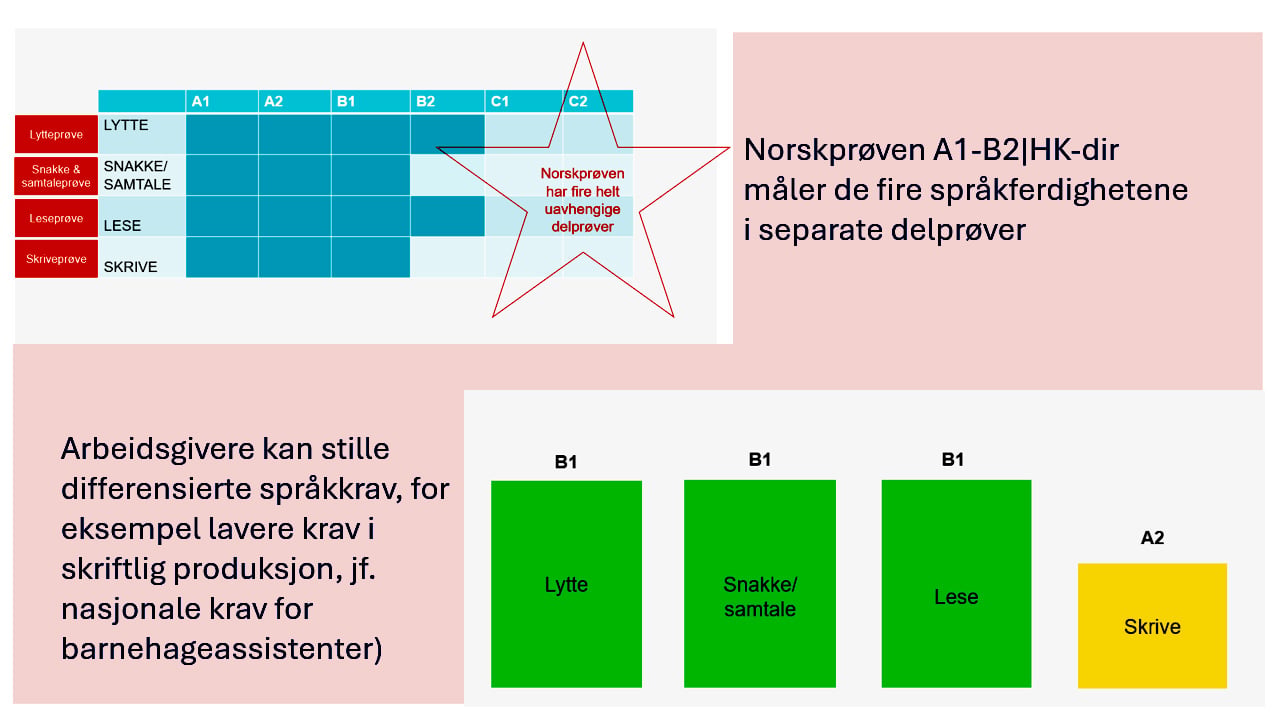 | | | A1 | A2 | B1 | B2 | C1 | C2 |
|---|---|---|---|---|---|---|---|
| Lytteprøve | LYTTE | | | | | | |
| Snakke & samtaleprøve | SNAKKE/ SAMTALE | | | | | | |
| Leseprøve | LESE | | | | | | |
| Skriveprøve | SKRIVE | | | | | | |

Norskprøven har fire helt uavhengige delprøver

Norskprøven A1-B2|HK-dir måler de fire språkferdighetene i separate delprøver

Arbeidsgivere kan stille differensierte språkkrav, for eksempel lavere krav i skriftlig produksjon, jf. nasjonale krav for barnehageassistenter)

B1
Lytte

B1
Snakke/
samtale

B1
Lese

A2
Skrive